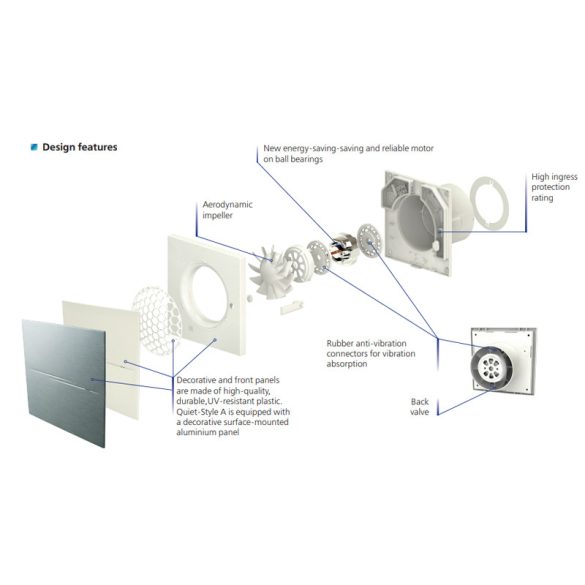 Design features

New energy-saving-saving and reliable motor on ball bearings

High ingress protection rating

Aerodynamic impeller

Rubber anti-vibration connectors for vibration absorption

Decorative and front panels are made of high-quality, durable,UV-resistant plastic. Quiet-Style A is equipped with a decorative surface-mounted aluminium panel

Back valve